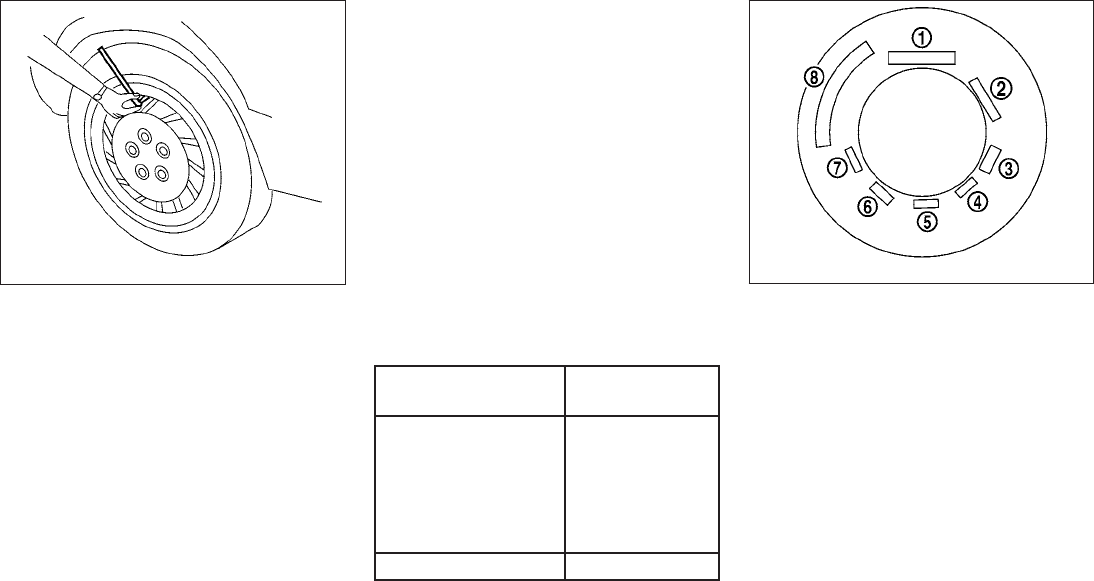 ①
②
③
④
⑤
⑥
⑦
⑧