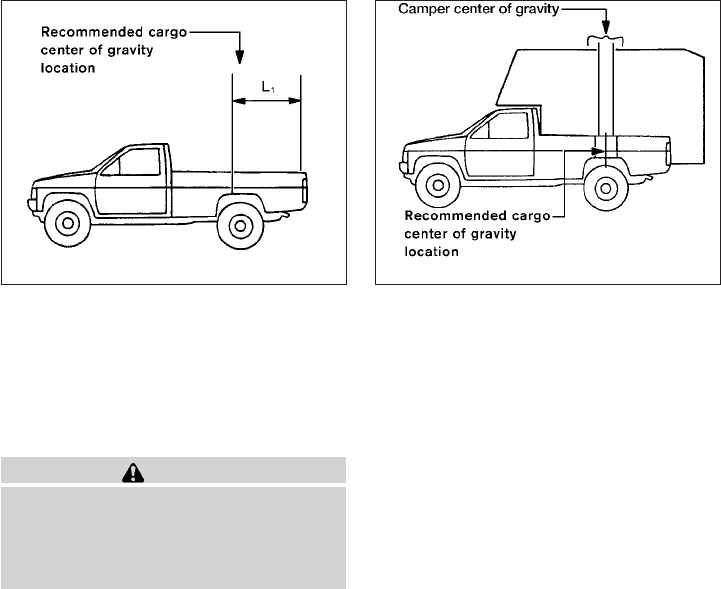 Recommended cargo center of gravity location

$L_1$

Camper center of gravity

Recommended cargo center of gravity location