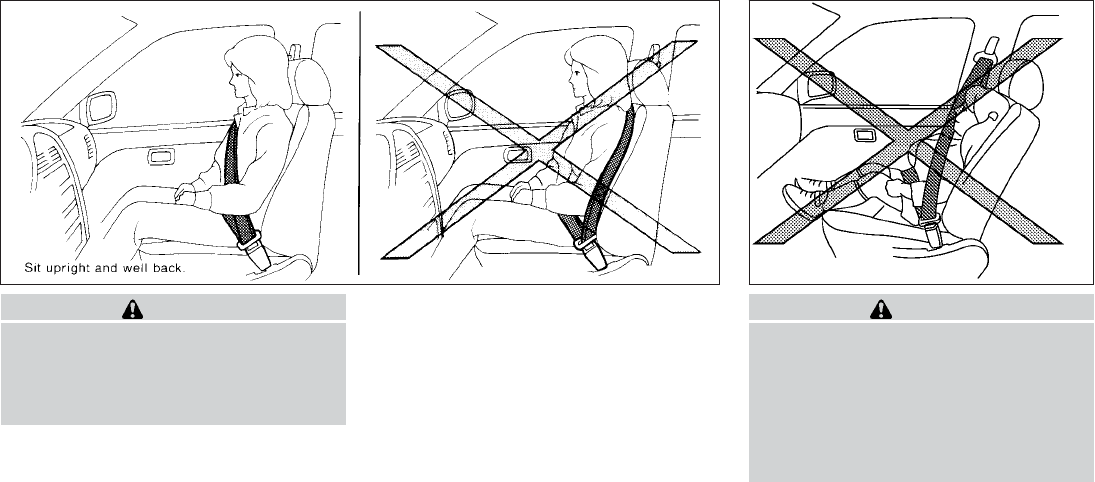 Sit upright and well back.