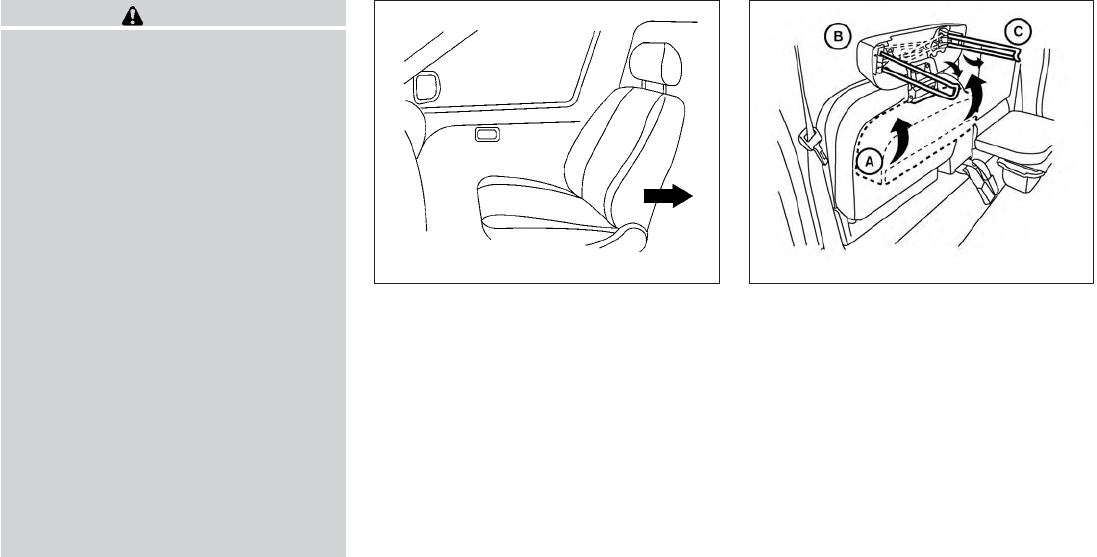 B

C

A