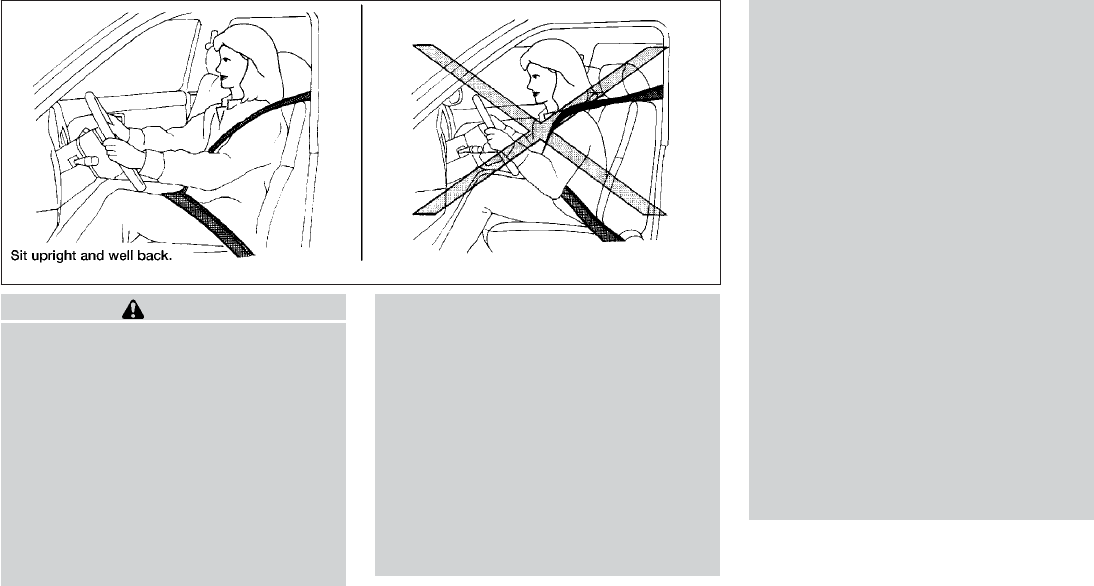 Sit upright and well back.