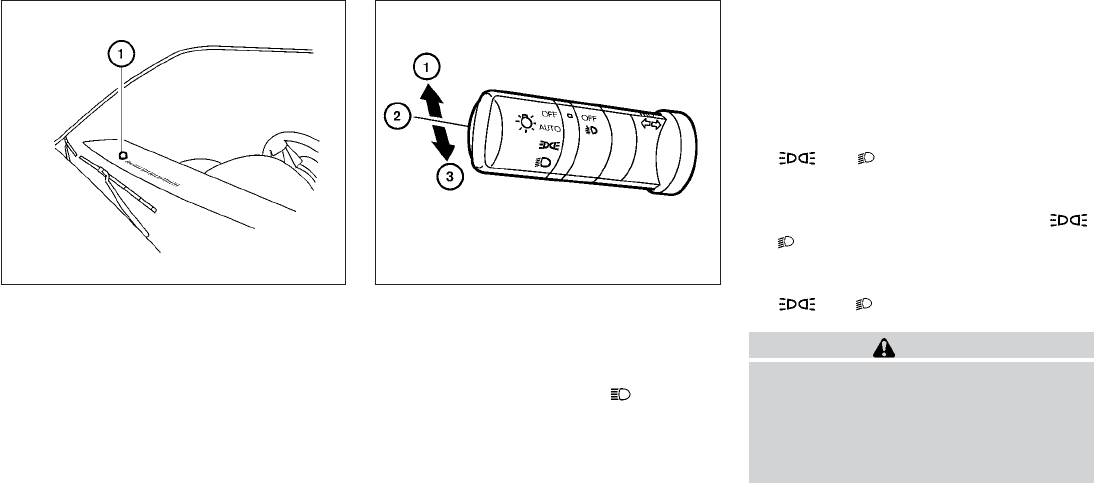 1

1

2

3

OFF

AUTO

OFF