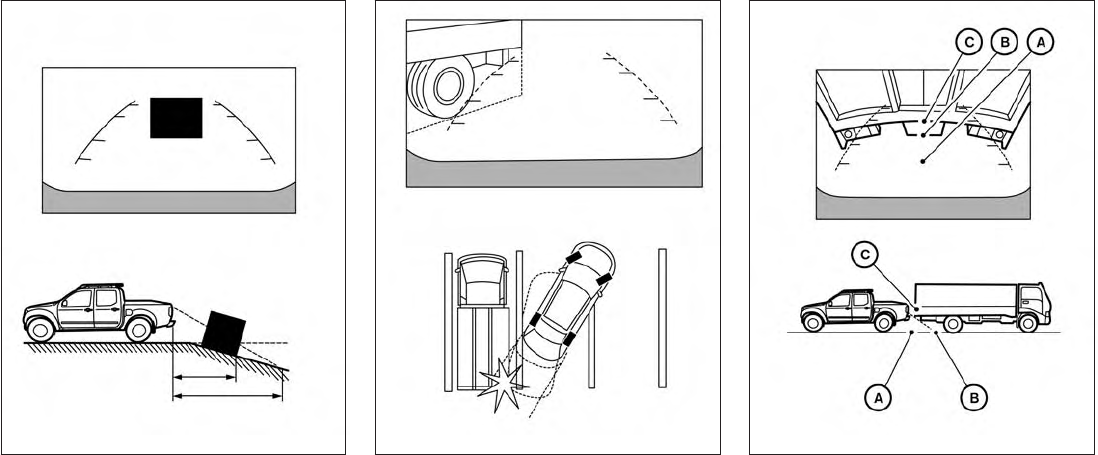 C B A

C

A B