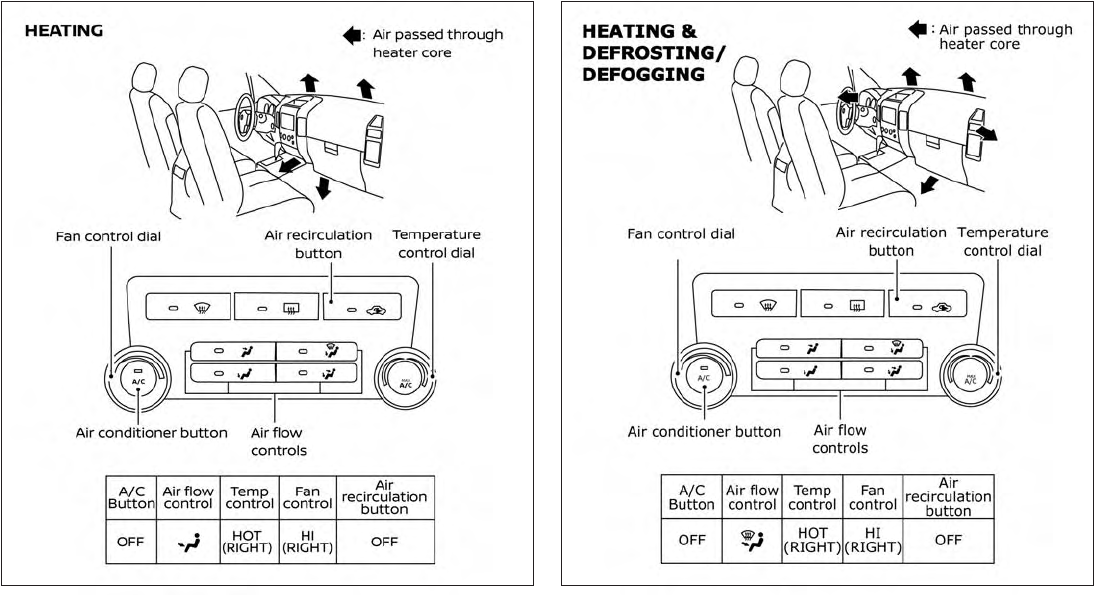 HEATING

: Air passed through heater core

Fan control dial

Air recirculation button

Temperature control dial

A/C

MAX A/C

Air conditioner button

Air flow controls

| A/C Button | Air flow control | Temp control | Fan control | Air recirculation button |
|---|---|---|---|---|
| OFF | | HOT (RIGHT) | HI (RIGHT) | OFF |

HEATING & DEFROSTING/ DEFOGGING

: Air passed through heater core

Fan control dial

Air recirculation button

Temperature control dial

A/C

MAX A/C

Air conditioner button

Air flow controls

| A/C Button | Air flow control | Temp control | Fan control | Air recirculation button |
|---|---|---|---|---|
| OFF | | HOT (RIGHT) | HI (RIGHT) | OFF |