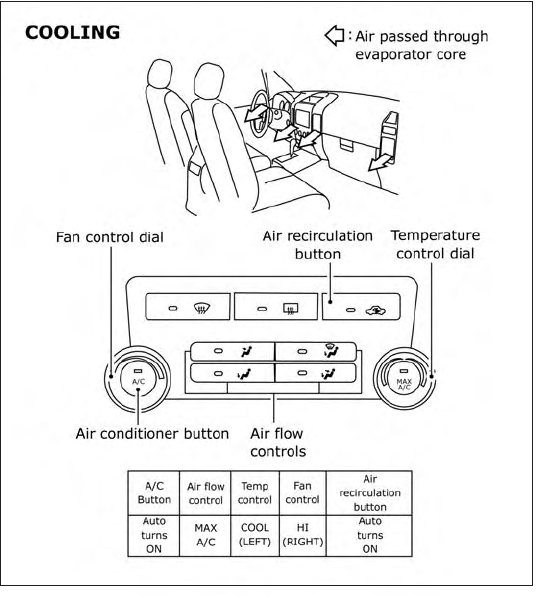 COOLING

: Air passed through evaporator core

Fan control dial

Air recirculation button

Temperature control dial

A/C

MAX A/C

Air conditioner button

Air flow controls

| A/C Button | Air flow control | Temp control | Fan control | Air recirculation button |
|---|---|---|---|---|
| Auto turns ON | MAX A/C | COOL (LEFT) | HI (RIGHT) | Auto turns ON |