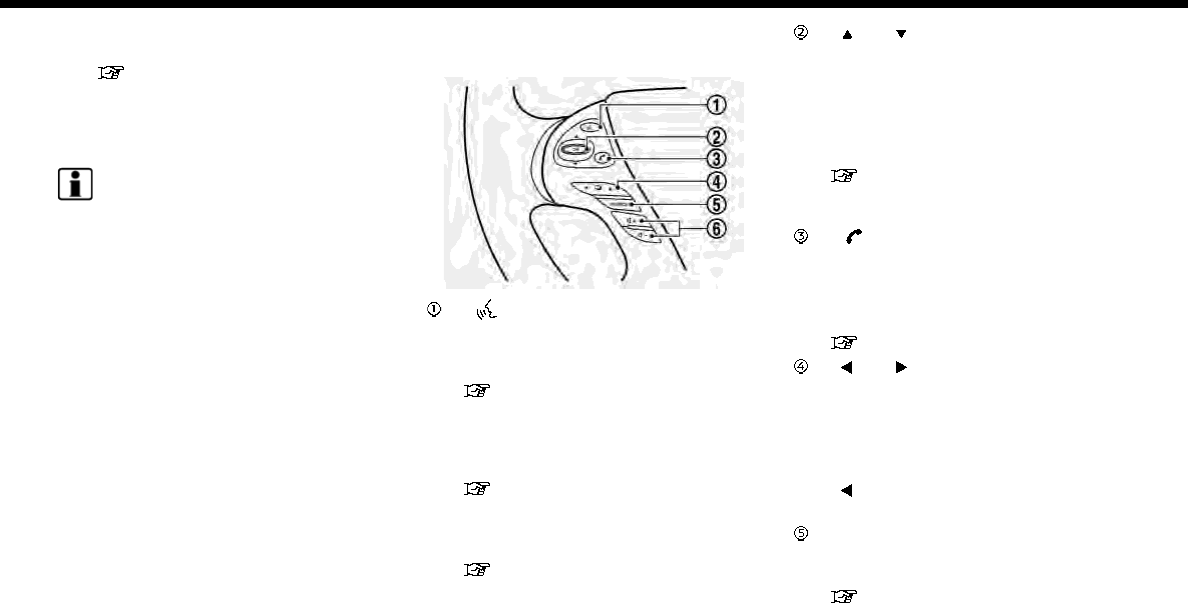 ① ② ③ ④ ⑤ ⑥

①

②

③

④

⑤