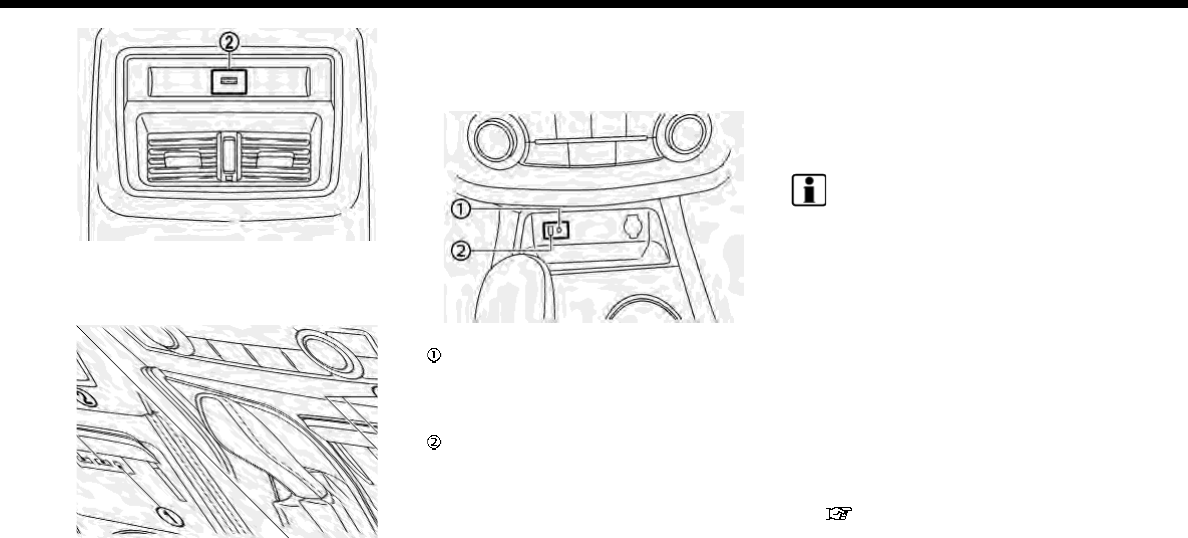 ②

①
②

①

②