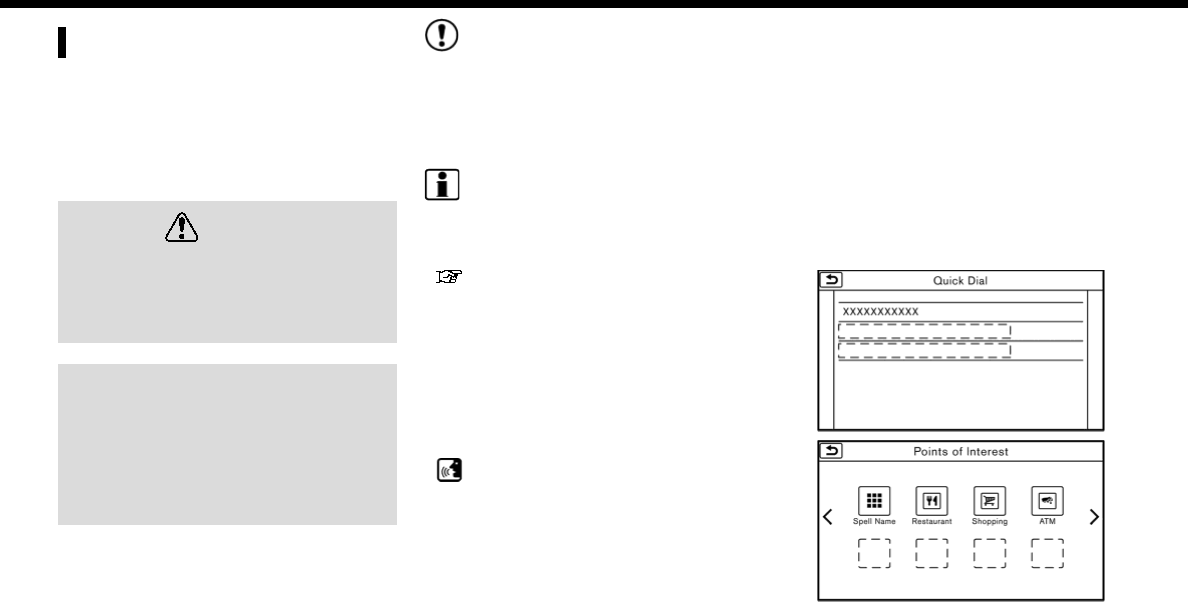 Quick Dial

XXXXXXXXXXX

Points of Interest

Spell Name

Restaurant

Shopping

ATM