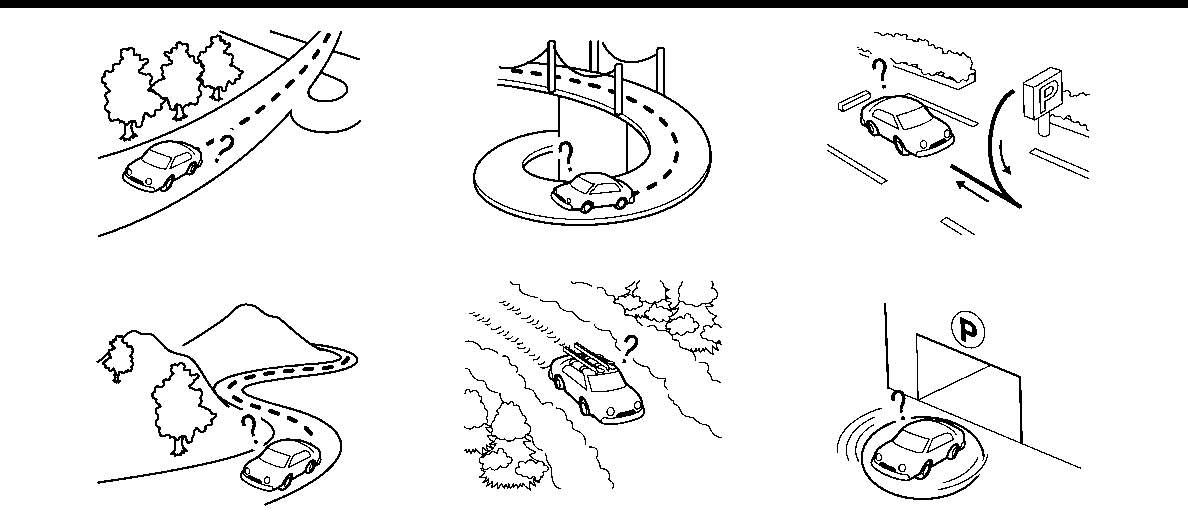 ?

?

?
P

?

?

P
?