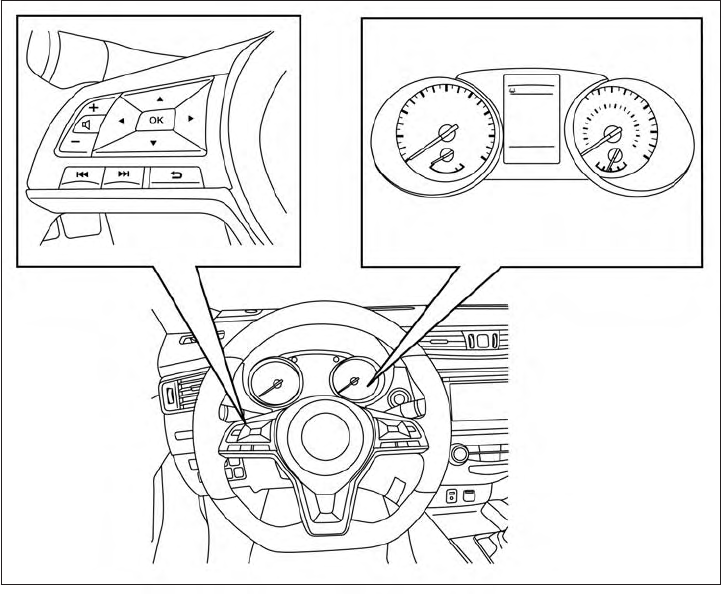 +
−
OK