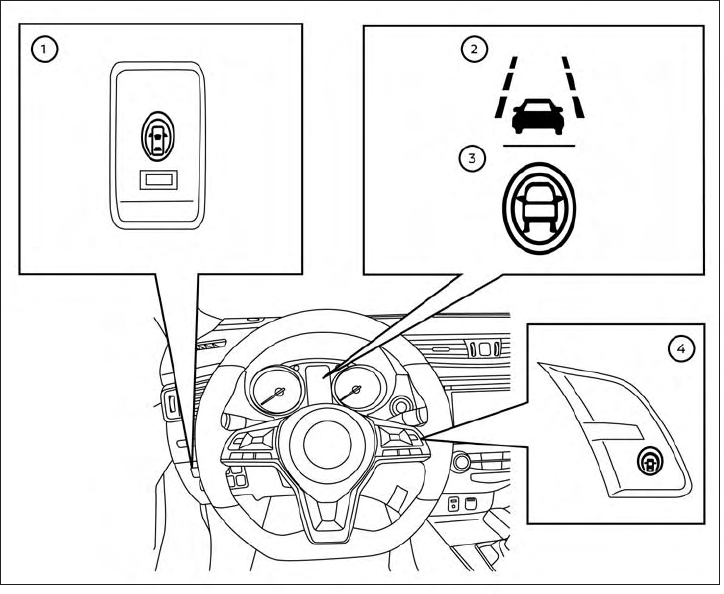 1

2

3

4