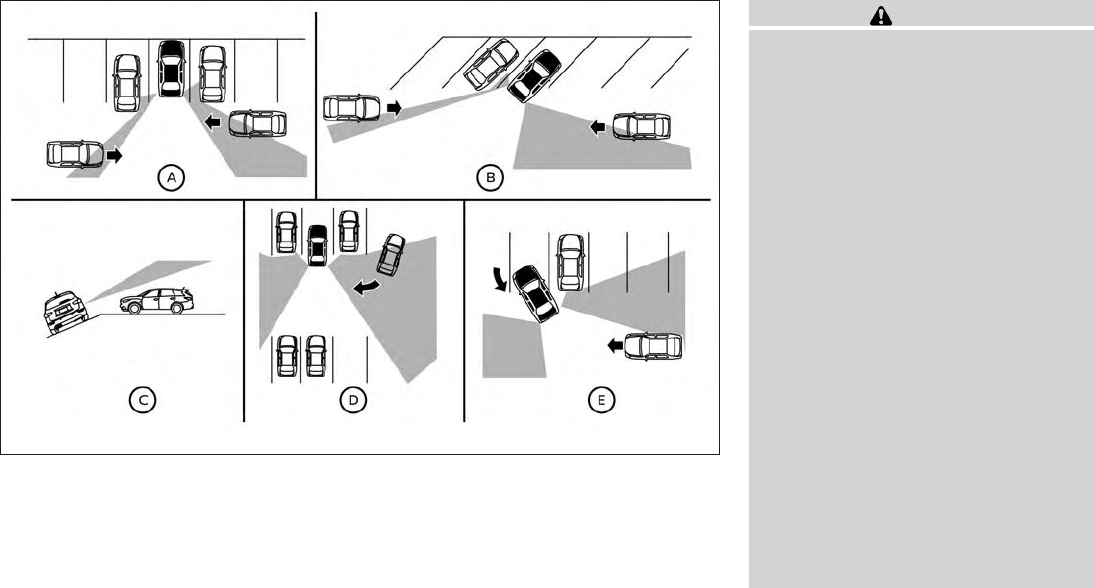 A

B

C

D

E