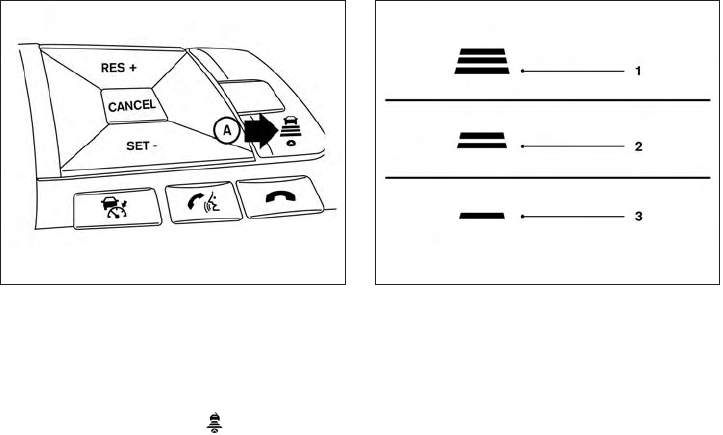 RES +

CANCEL

SET -

A

1

2

3