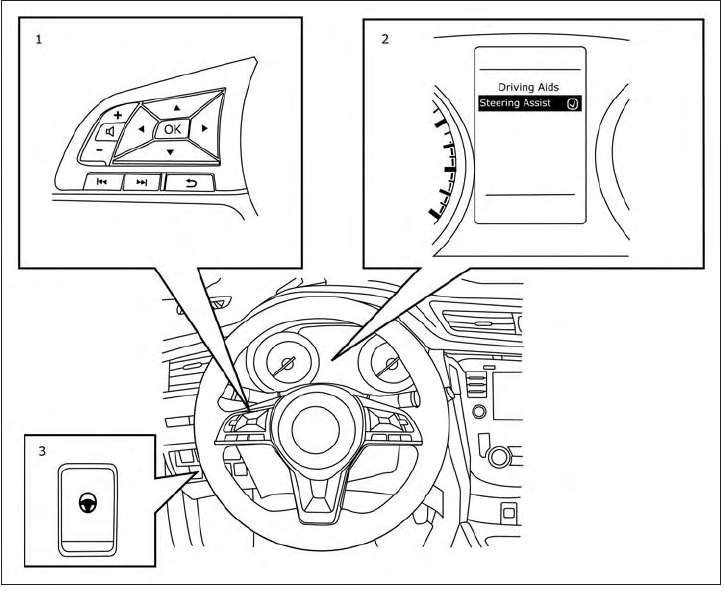 1

+

-

OK

2

Driving Aids

Steering Assist

3