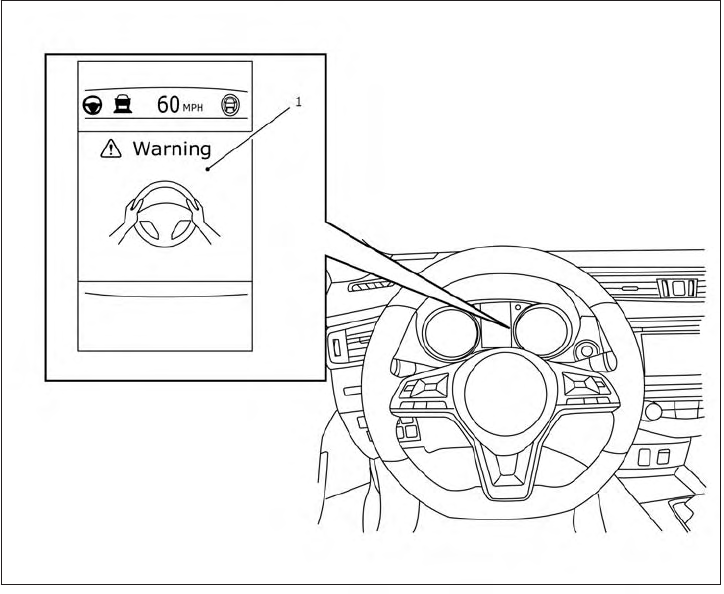 60 MPH

1

Warning