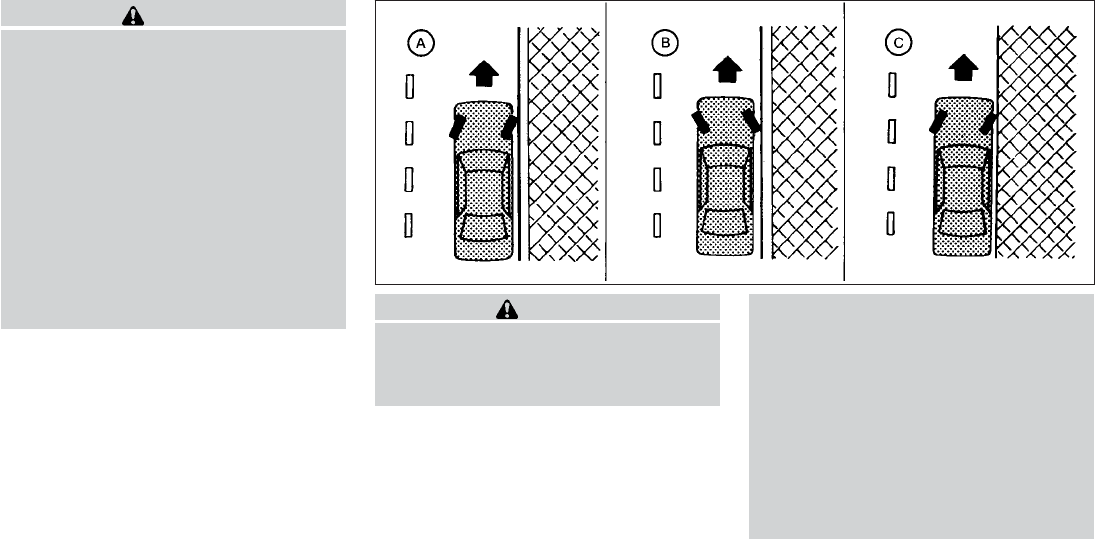 A

B

C