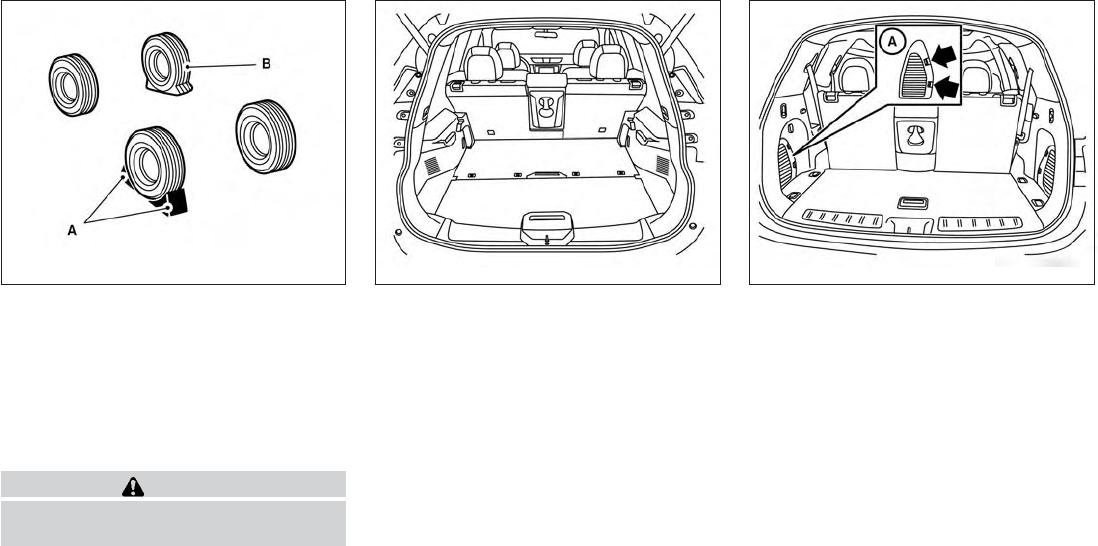 B

A

A