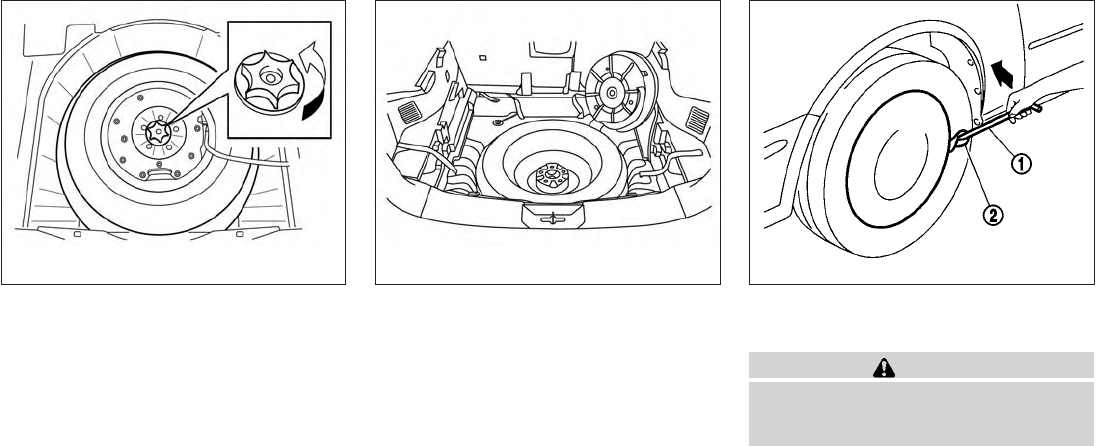 ①

②