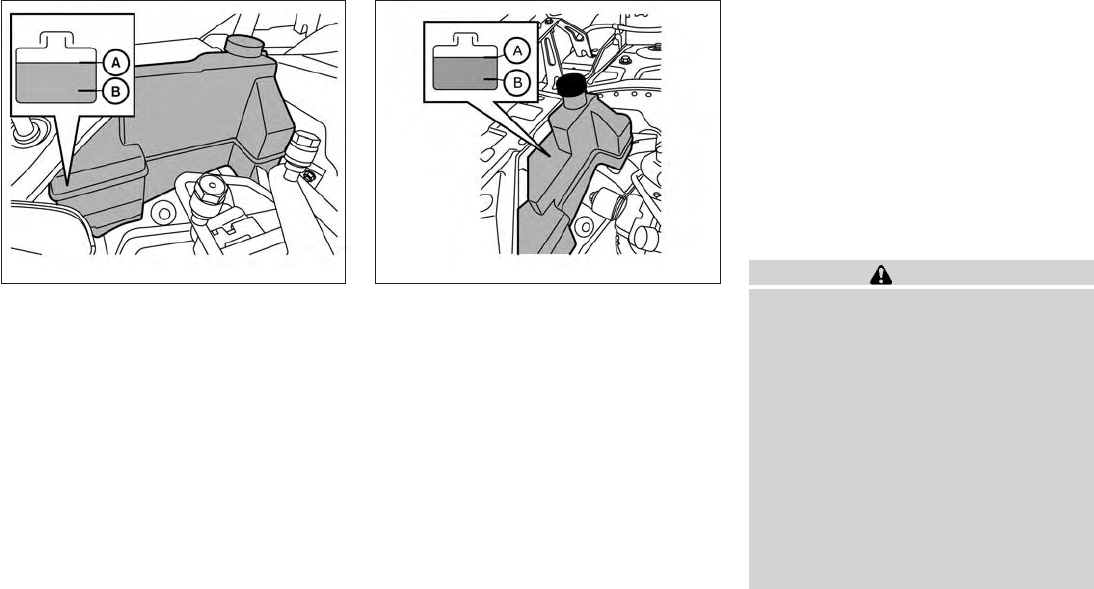 A
B
A
B