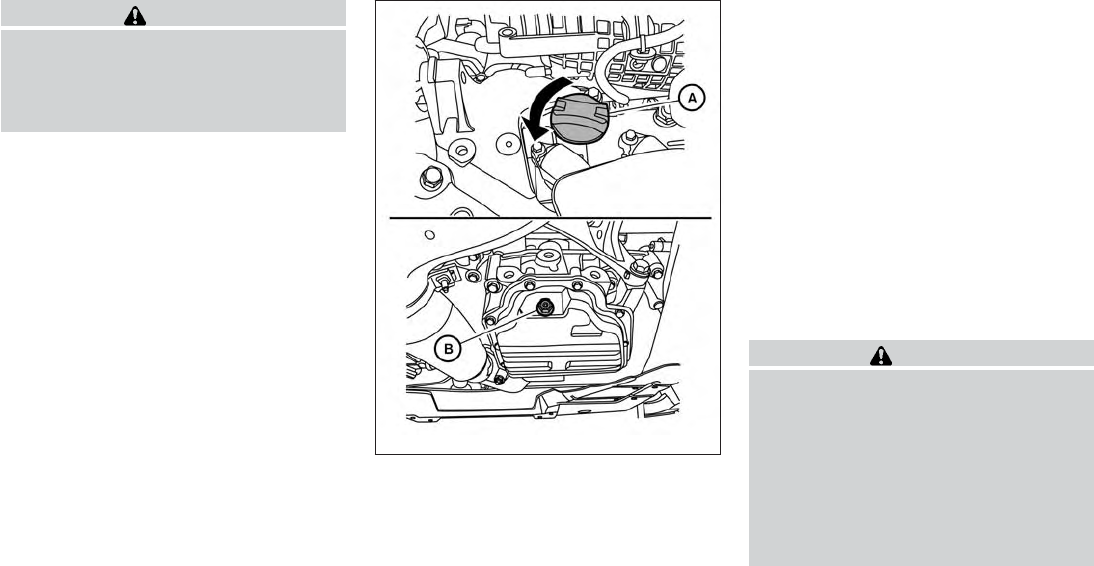 A

B