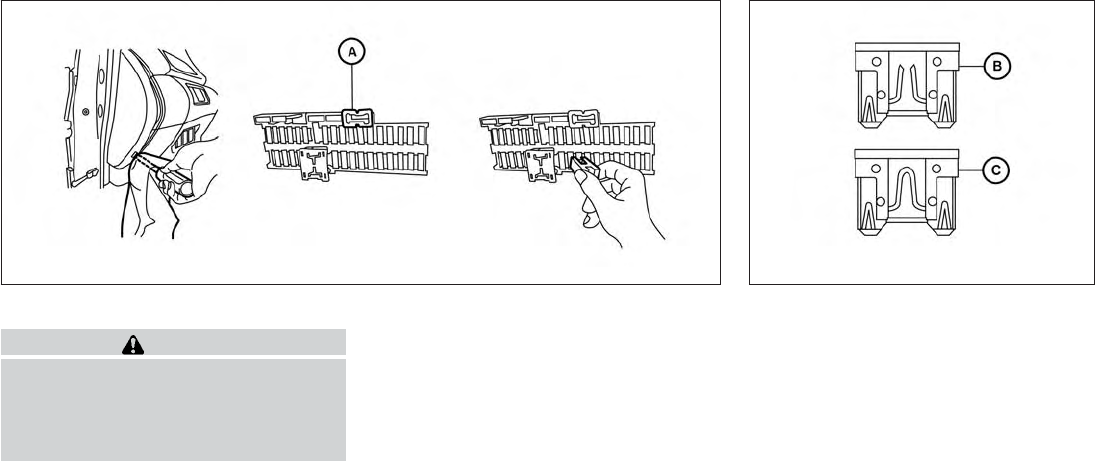 A

B

C