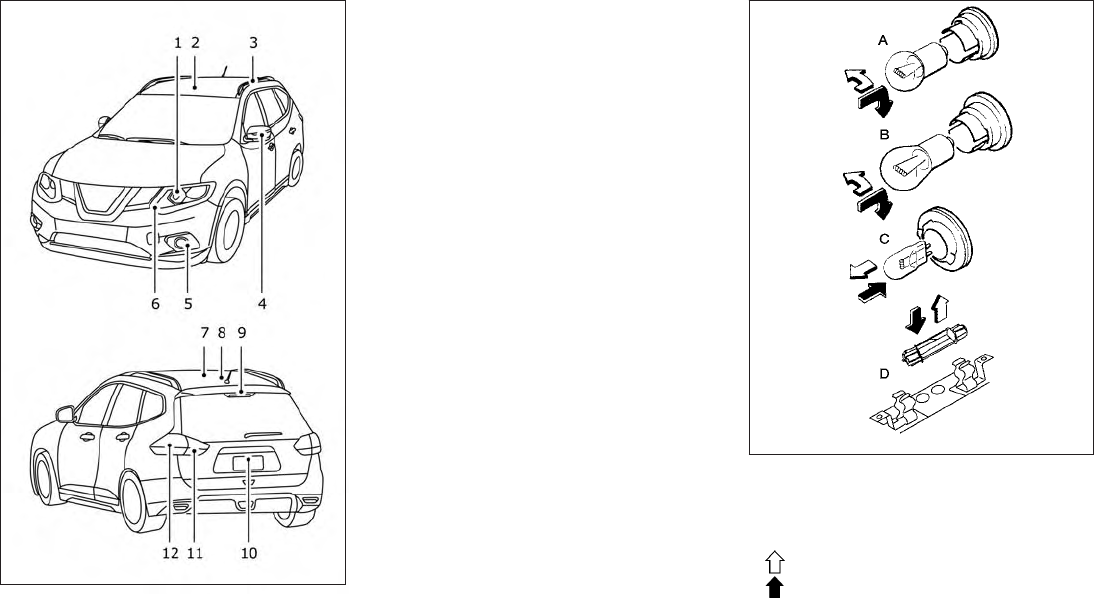 1 2 3

6 5 4

7 8 9

12 11 10

A

B

C

D