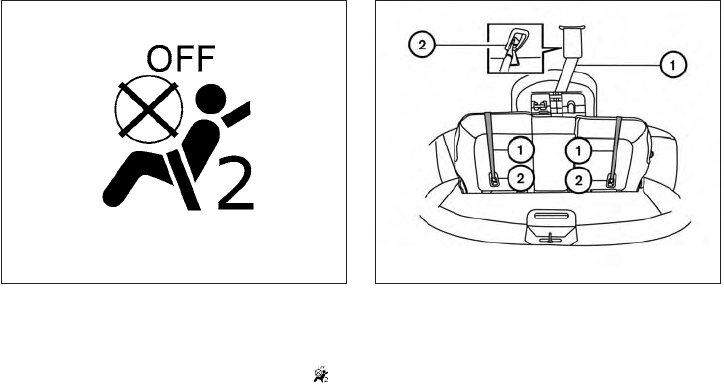 OFF

2

2

1

1

1

2

2