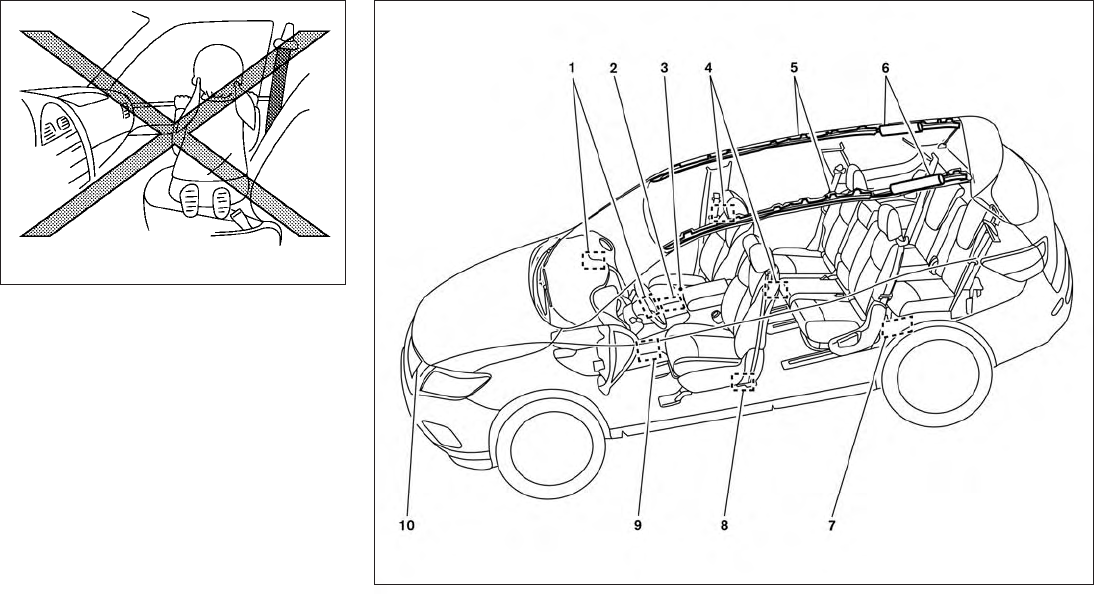 1 2 3 4 5 6

10 9 8 7