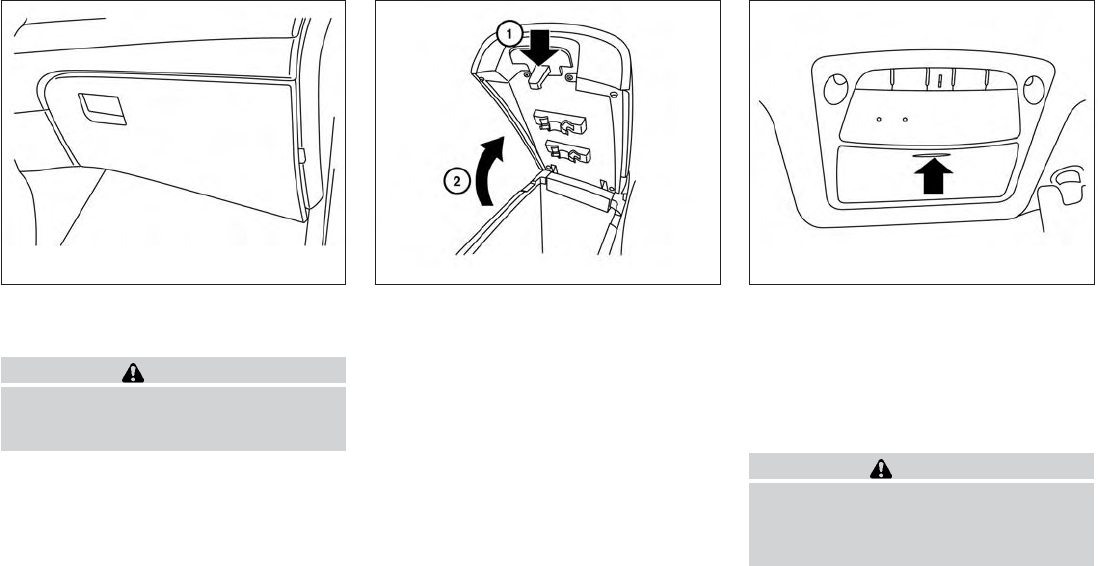 1

2