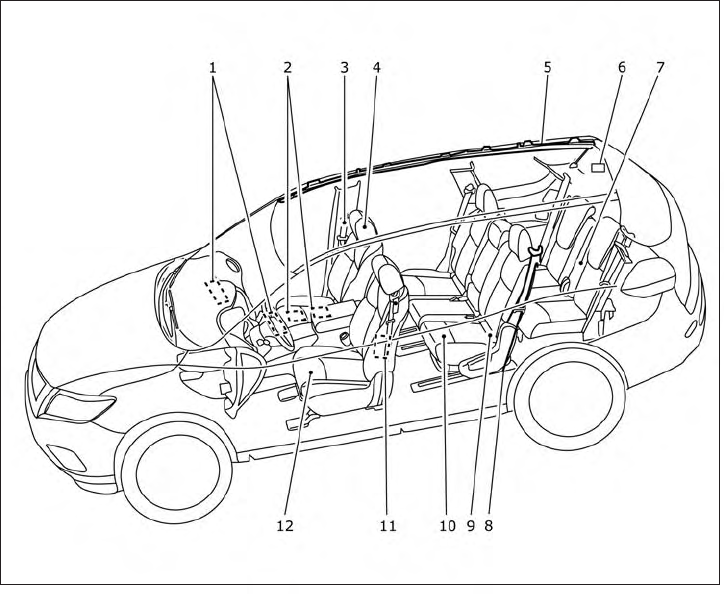 1 2 3 4 5 6 7

12 11 10 9 8