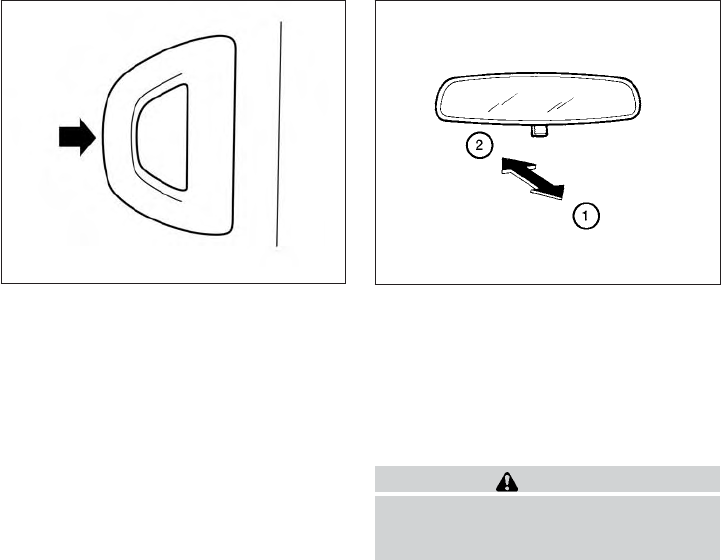 2

1