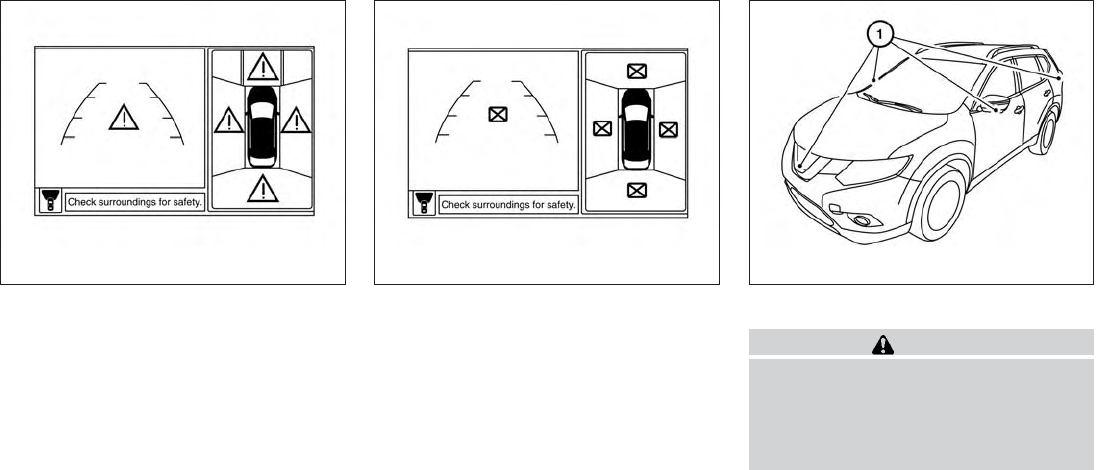 Check surroundings for safety.

Check surroundings for safety.

1