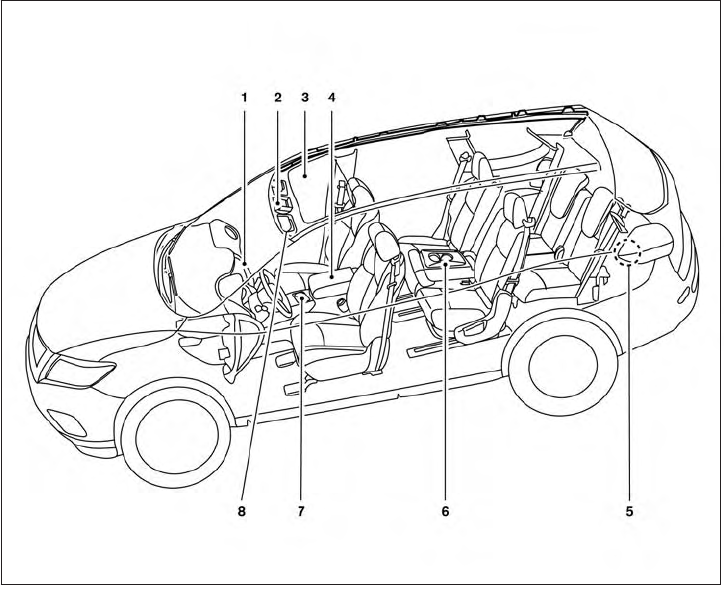 1 2 3 4

8 7 6 5