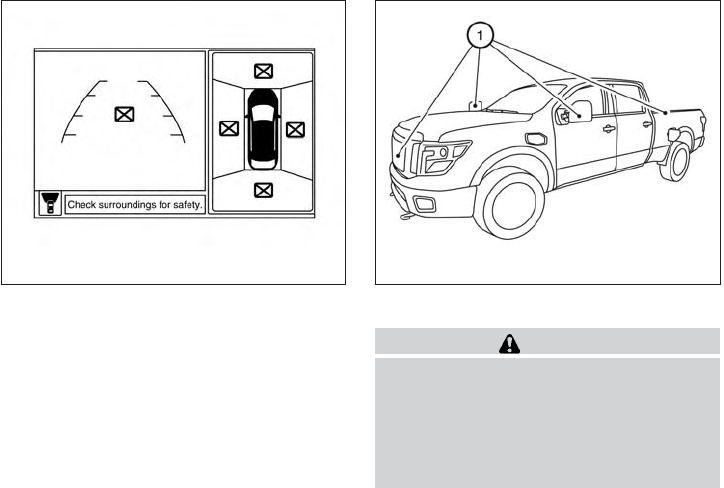 Check surroundings for safety.

1