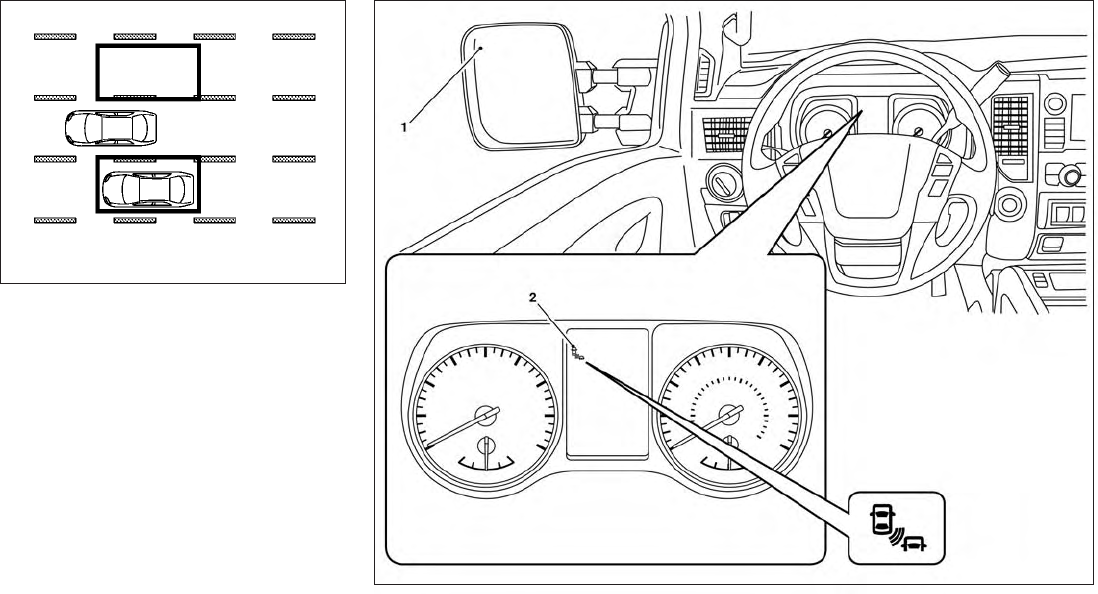 1

2