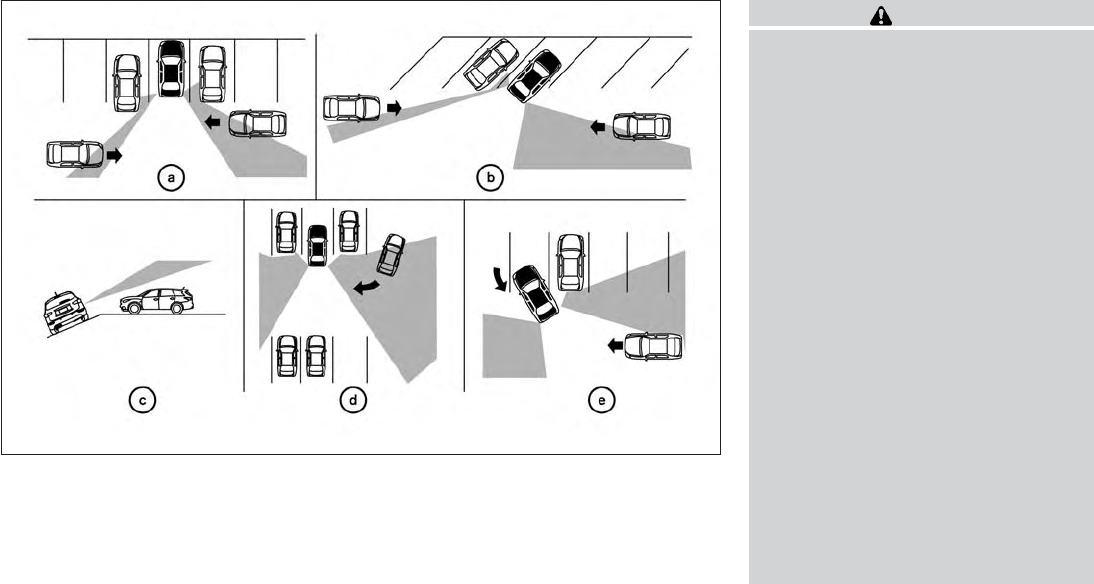 a

b

c

d

e