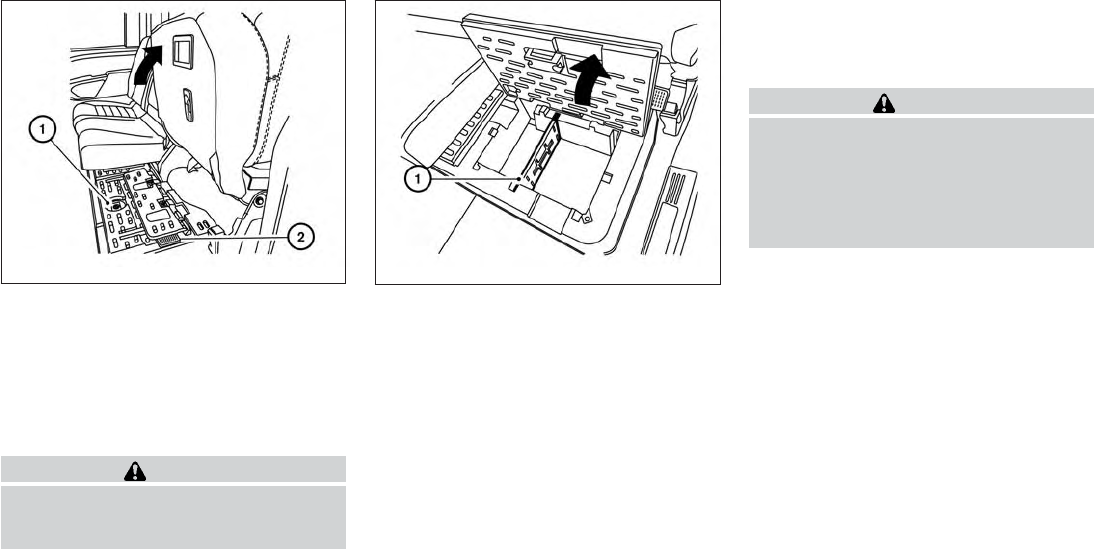 1

2

1