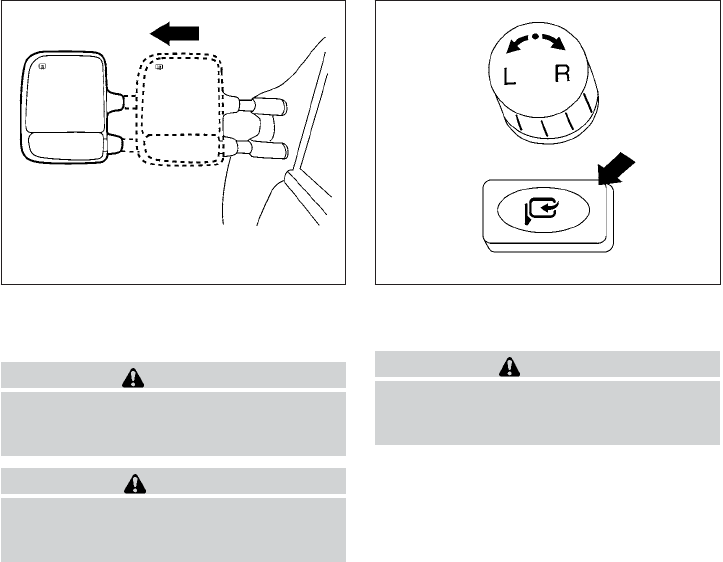 L R