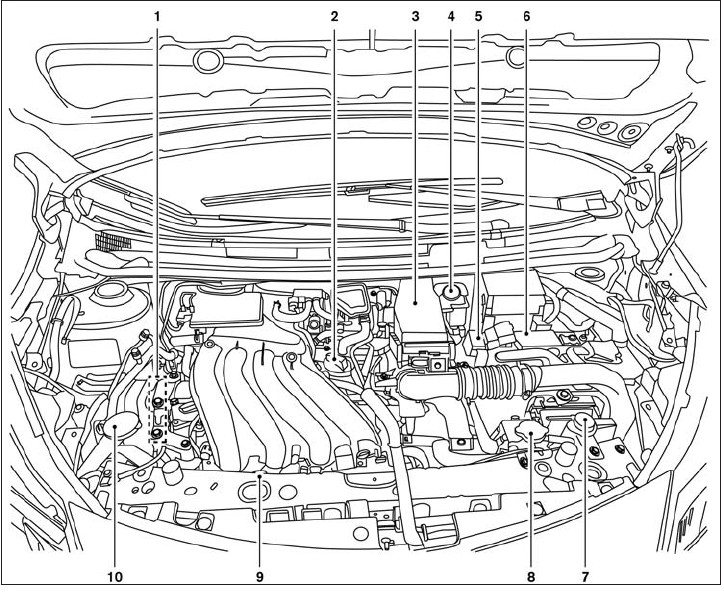 1
2
3
4
5
6
10
9
8
7