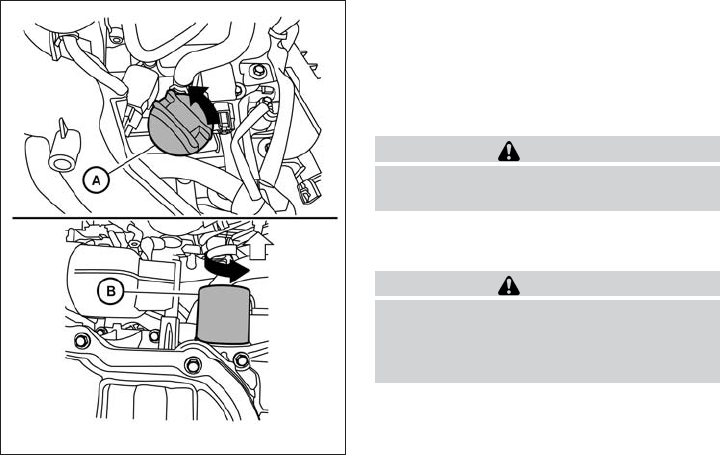 A

B