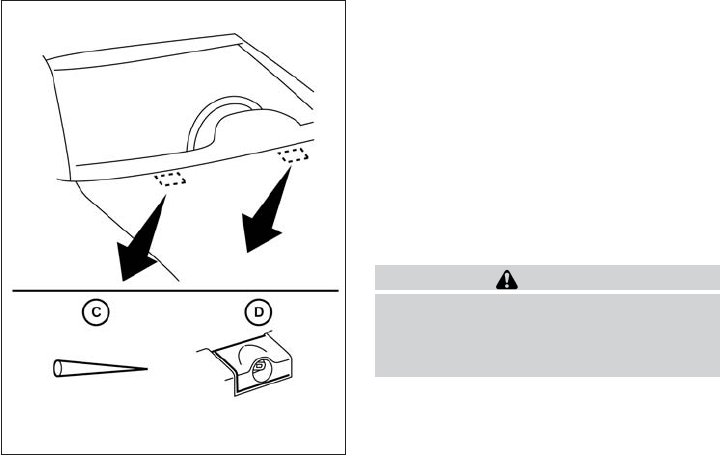 C
D