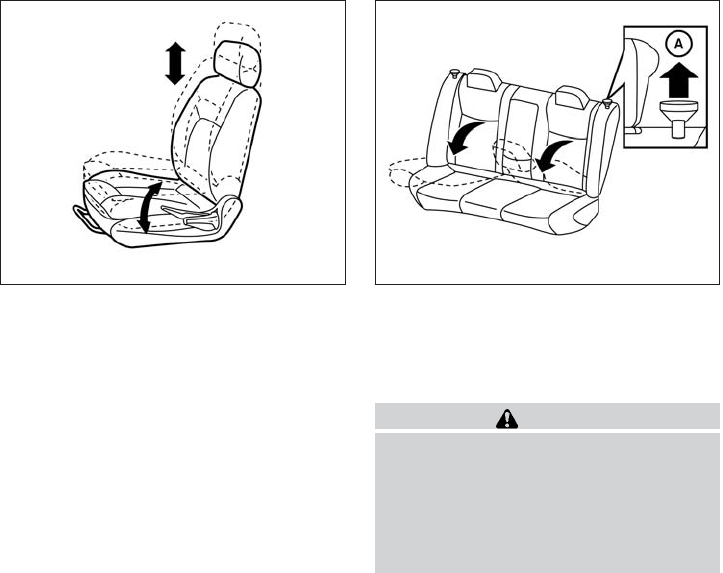 A