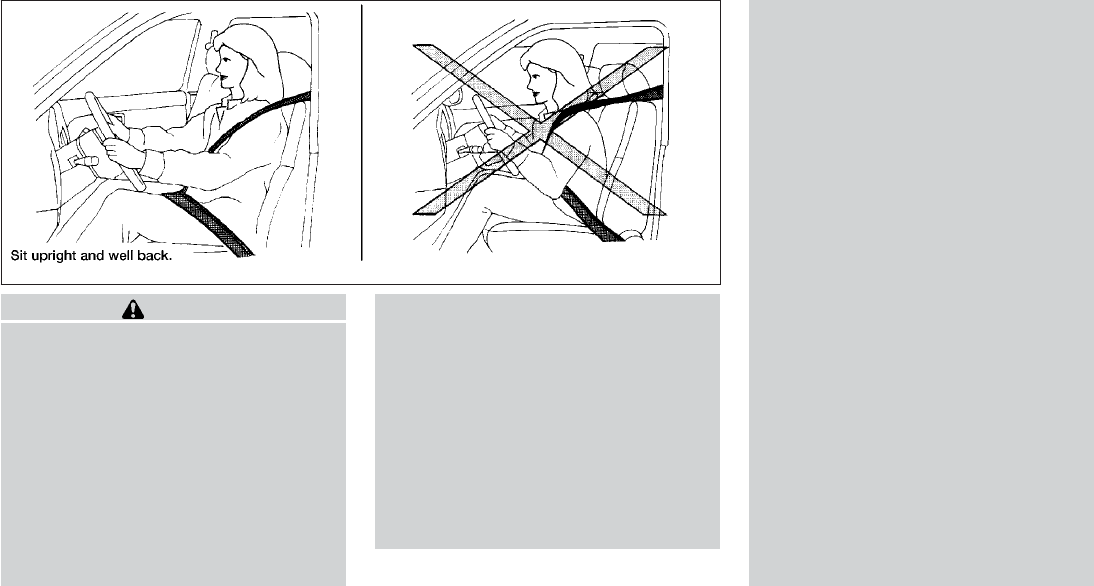 Sit upright and well back.