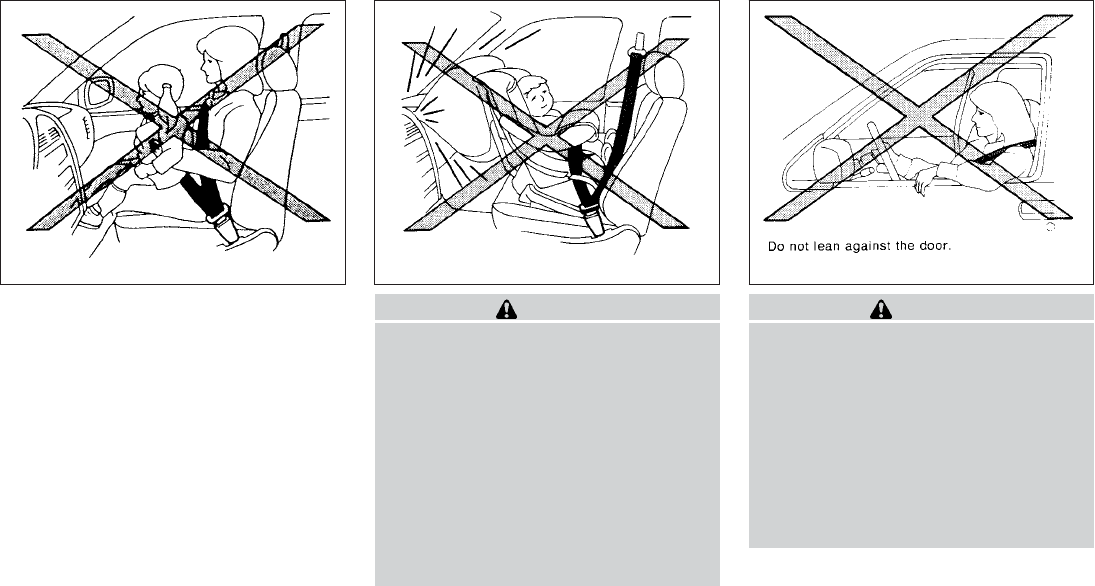 Do not lean against the door.