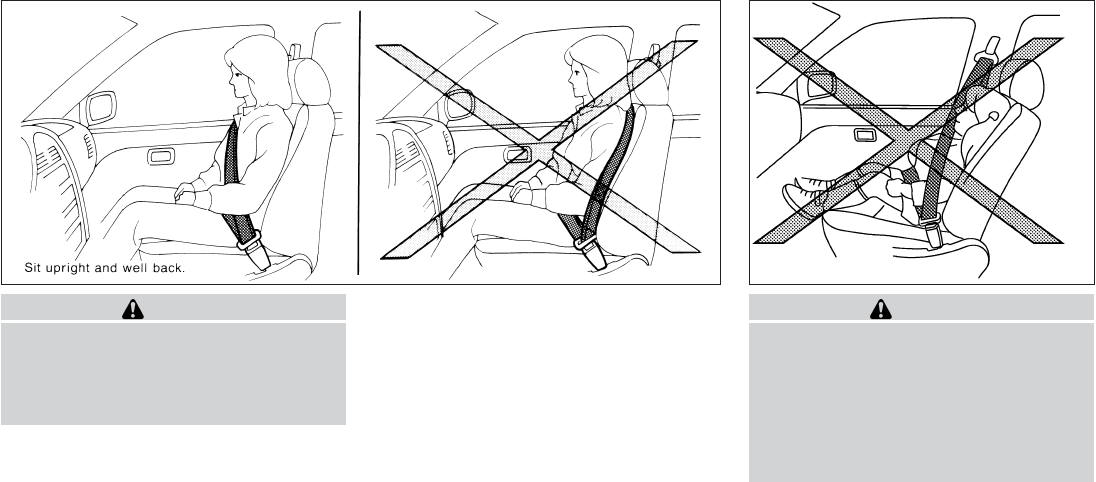 Sit upright and well back.