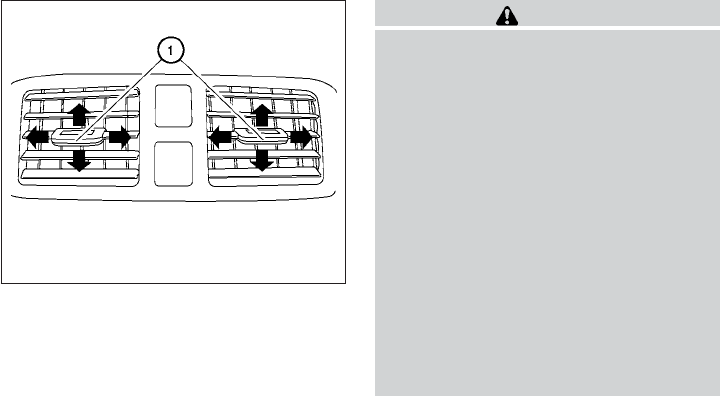 1