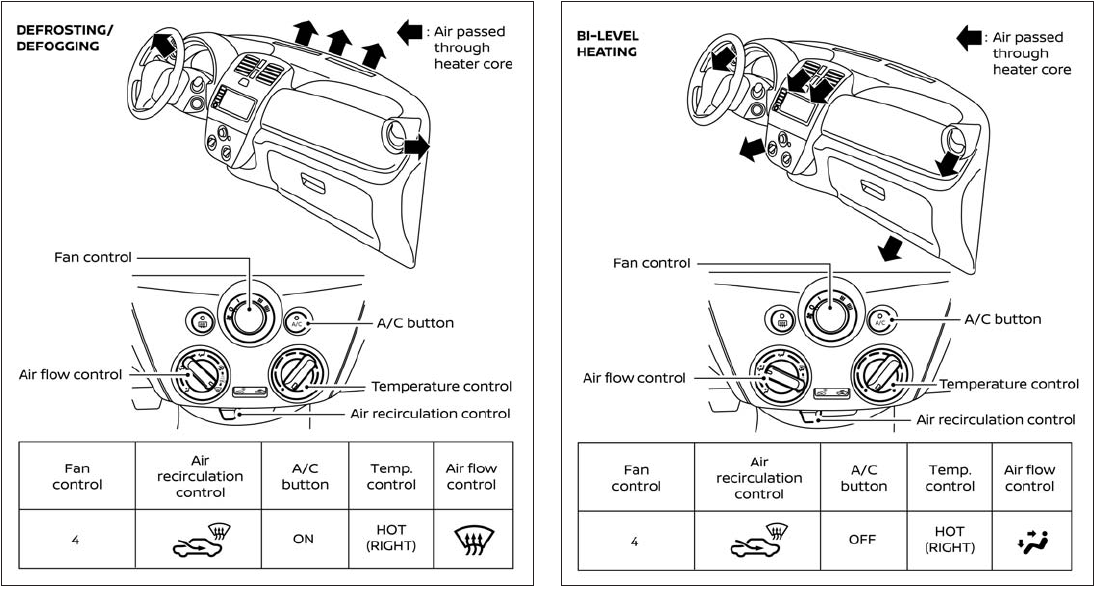 DEFROSTING/
DEFOGGING

: Air passed through heater core

Fan control

A/C button

Air flow control

Temperature control

Air recirculation control

| Fan control | Air recirculation control | A/C button | Temp. control | Air flow control |
|---|---|---|---|---|
| 4 | | ON | HOT (RIGHT) | |

BI-LEVEL
HEATING

: Air passed through heater core

Fan control

A/C button

Air flow control

Temperature control

Air recirculation control

| Fan control | Air recirculation control | A/C button | Temp. control | Air flow control |
|---|---|---|---|---|
| 4 | | OFF | HOT (RIGHT) | |