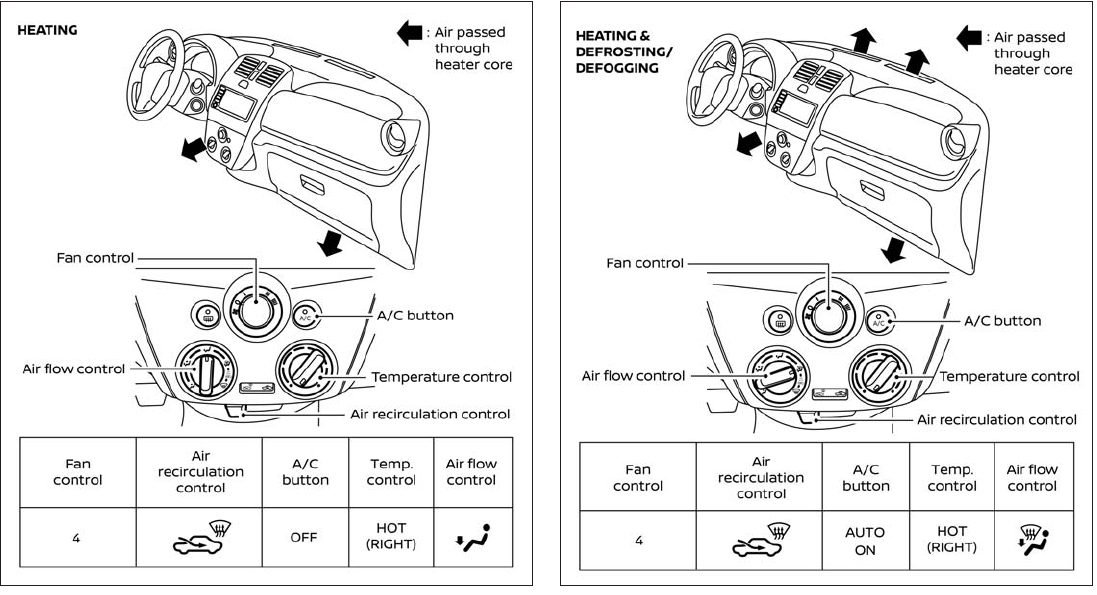 HEATING

: Air passed through heater core

Fan control
A/C button
Air flow control
Temperature control
Air recirculation control

| Fan control | Air recirculation control | A/C button | Temp. control | Air flow control |
|---|---|---|---|---|
| 4 | | OFF | HOT (RIGHT) | |

HEATING & DEFROSTING/ DEFOGGING

: Air passed through heater core

Fan control
A/C button
Air flow control
Temperature control
Air recirculation control

| Fan control | Air recirculation control | A/C button | Temp. control | Air flow control |
|---|---|---|---|---|
| 4 | | AUTO ON | HOT (RIGHT) | |