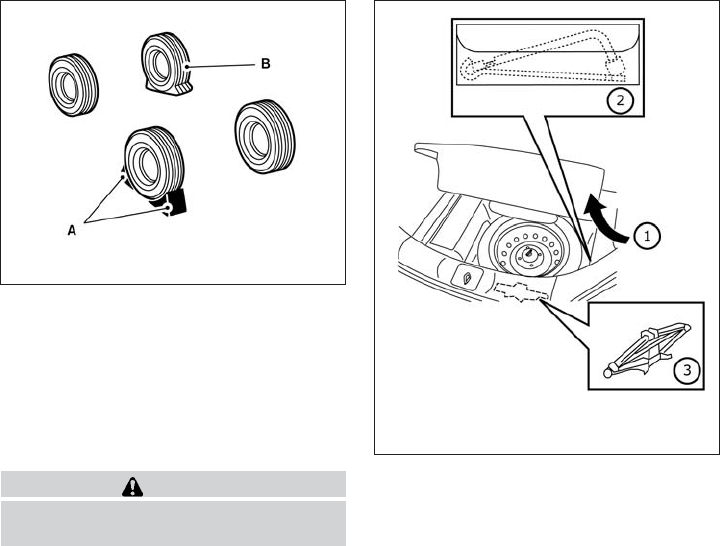 B

A

2

1

3