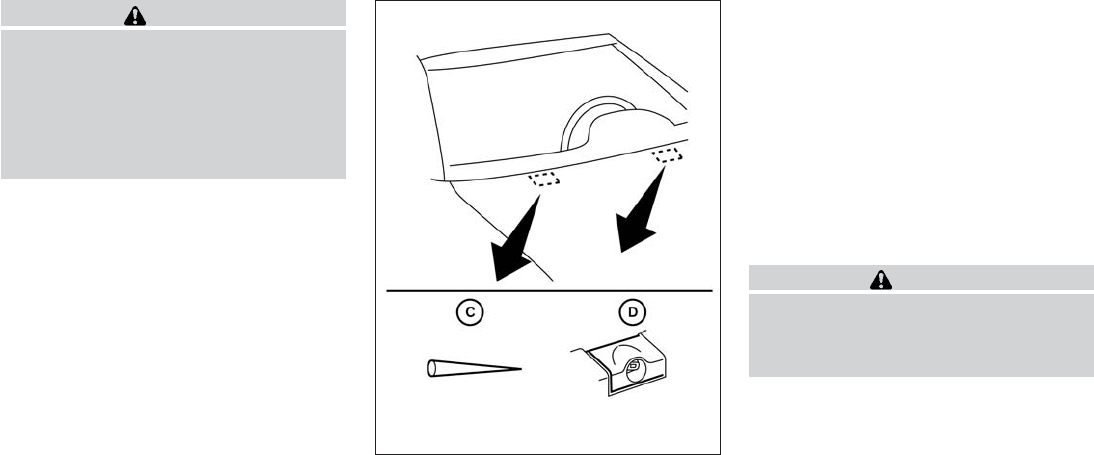 C

D